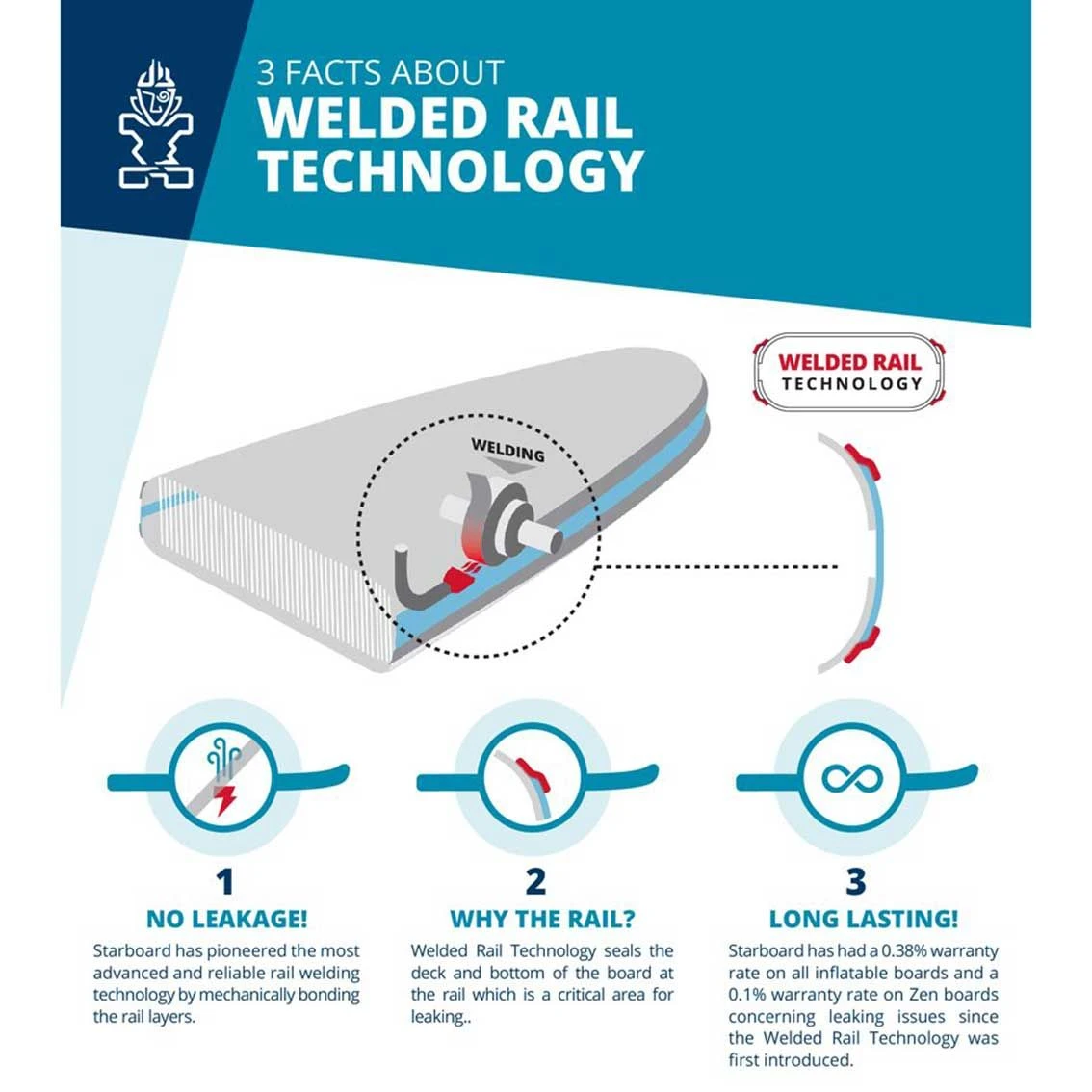 3 FACTS ABOUT
WELDED RAIL TECHNOLOGY

WELDED RAIL TECHNOLOGY

WELDING

1
NO LEAKAGE!
Starboard has pioneered the most advanced and reliable rail welding technology by mechanically bonding the rail layers.

2
WHY THE RAIL?
Welded Rail Technology seals the deck and bottom of the board at the rail which is a critical area for leaking..

3
LONG LASTING!
Starboard has had a 0.38% warranty rate on all inflatable boards and a 0.1% warranty rate on Zen boards concerning leaking issues since the Welded Rail Technology was first introduced.