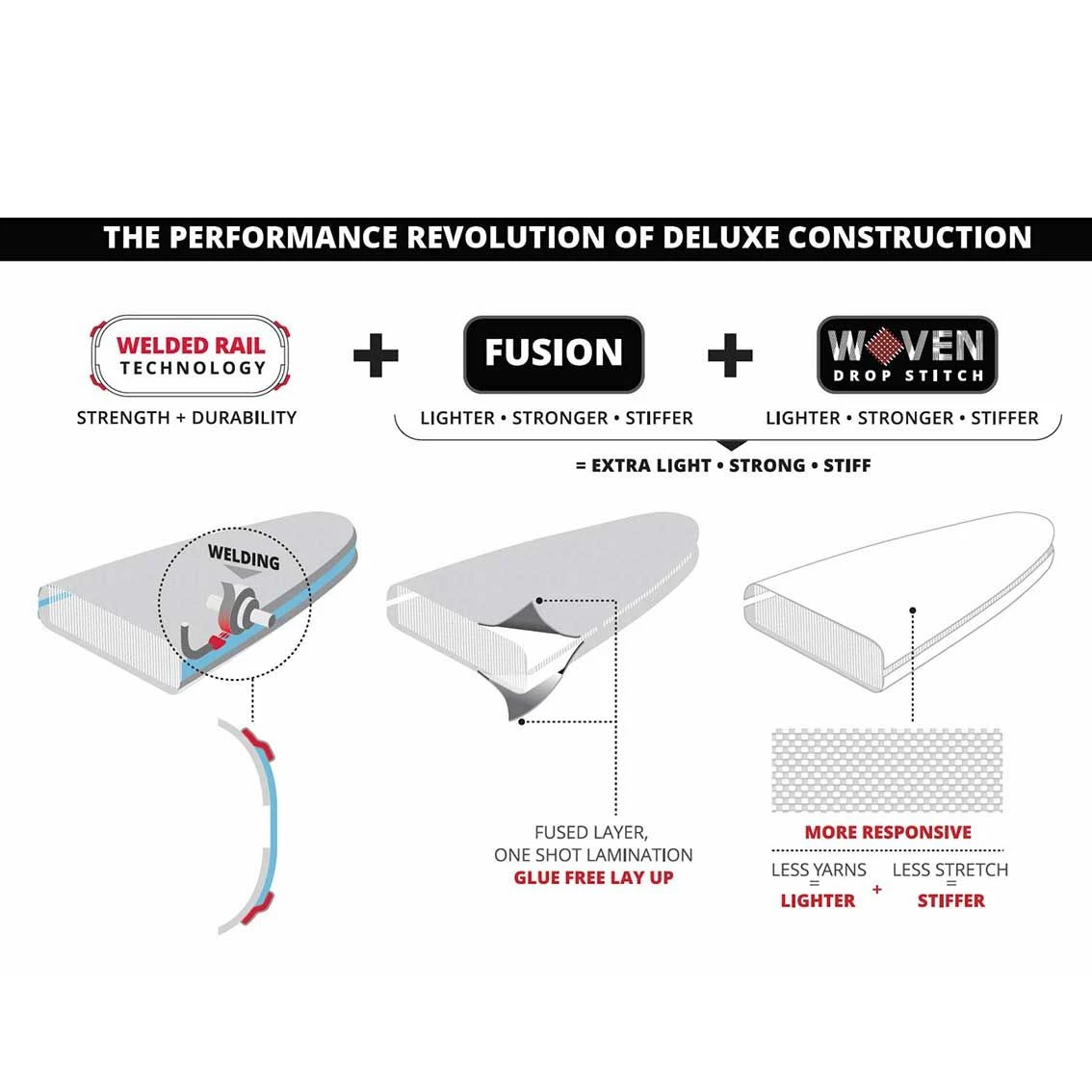 THE PERFORMANCE REVOLUTION OF DELUXE CONSTRUCTION

WELDED RAIL TECHNOLOGY

STRENGTH + DURABILITY

+

FUSION

LIGHTER • STRONGER • STIFFER

+

WOVEN DROP STITCH

LIGHTER • STRONGER • STIFFER

= EXTRA LIGHT • STRONG • STIFF

WELDING

FUSED LAYER, ONE SHOT LAMINATION
GLUE FREE LAY UP

MORE RESPONSIVE

LESS YARNS = LIGHTER + LESS STRETCH = STIFFER